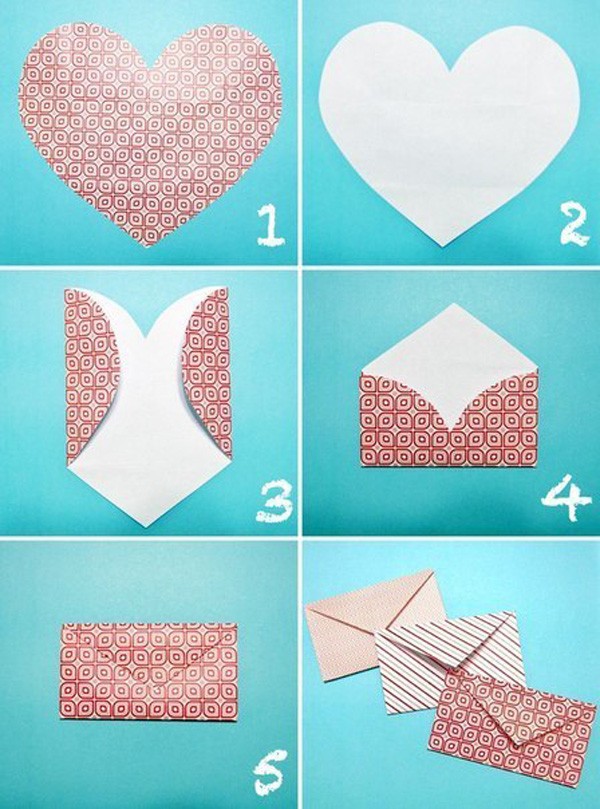 1

2

3

4

5